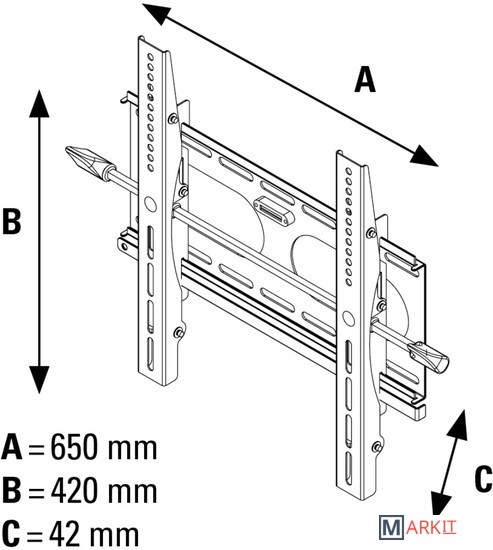 A

B

C

A = 650 mm
B = 420 mm
C = 42 mm

MARKIT