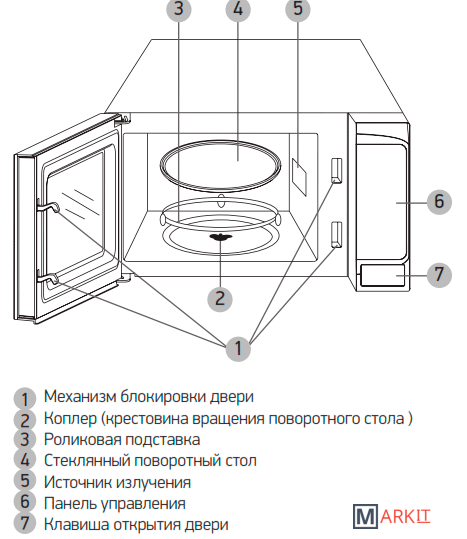 3 4 5

6

7

2

1

1 Механизм блокировки двери
2 Коплер (крестовина вращения поворотного стола )
3 Роликовая подставка
4 Стеклянный поворотный стол
5 Источник излучения
6 Панель управления
7 Клавиша открытия двери

MARKIT