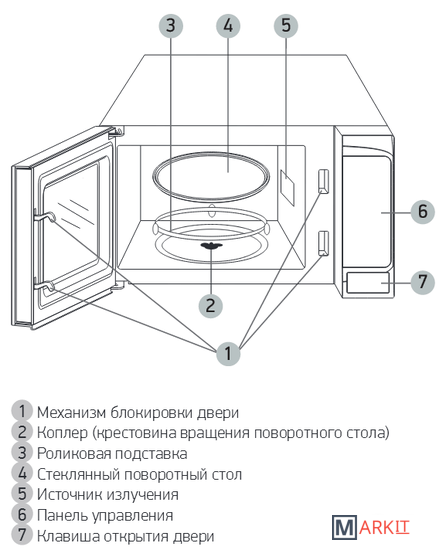 3
4
5
6
7
2
1

1 Механизм блокировки двери
2 Коплер (крестовина вращения поворотного стола)
3 Роликовая подставка
4 Стеклянный поворотный стол
5 Источник излучения
6 Панель управления
7 Клавиша открытия двери

MARKIT