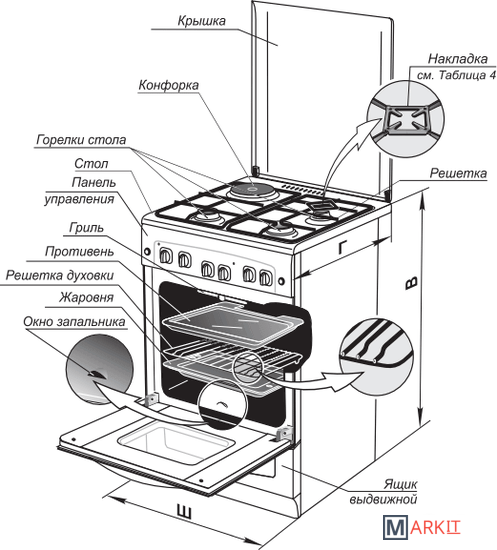 Крышка

Накладка
см. Таблица 4

Конфорка

Горелки стола

Стол

Панель
управления

Решетка

Гриль

Противень

Решетка духовки

Жаровня

Окно запальника

Г

В

Ящик
выдвижной

Ш

MARKIT