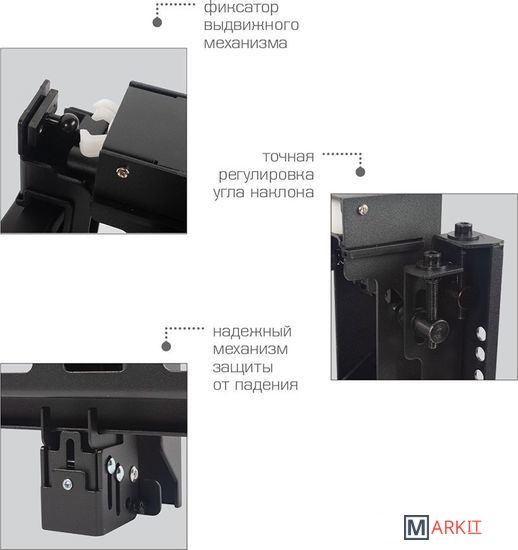 фиксатор выдвижного механизма

точная регулировка угла наклона

надежный механизм защиты от падения

MARKIT