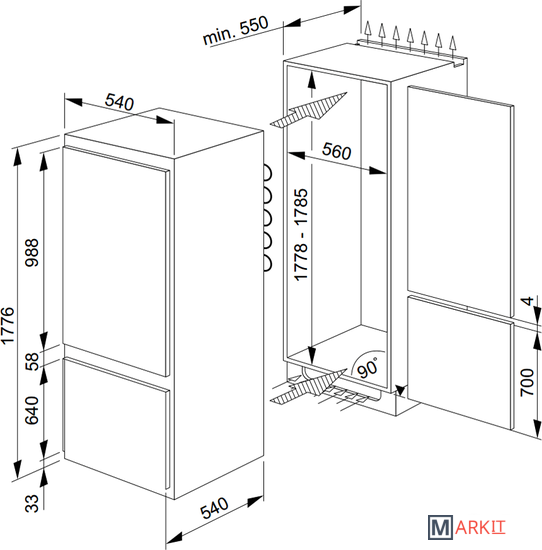 min. 550

540

560

1778 - 1785

988

1776

58

640

33

540

90°

4

700

MARKIT