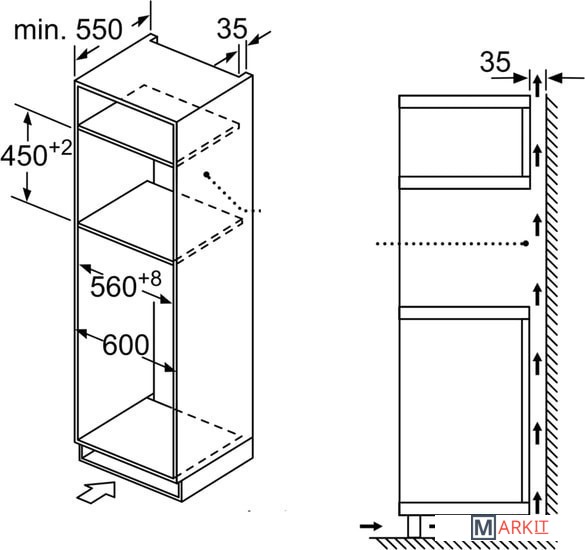 min. 550
35
$450^{+2}$
$560^{+8}$
600
35
MARKIT