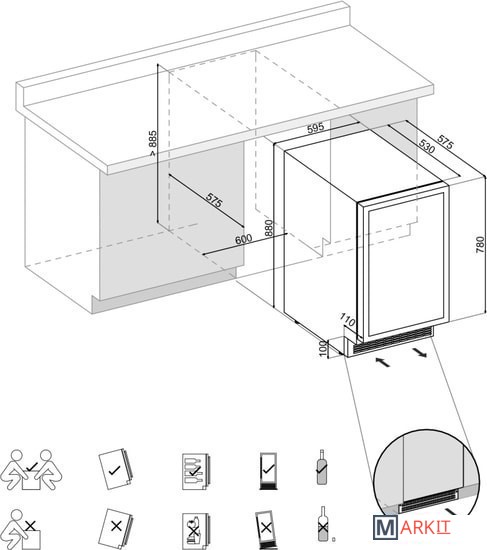 > 885

575

600

880

595

530

575

780

110

100

MARKIT