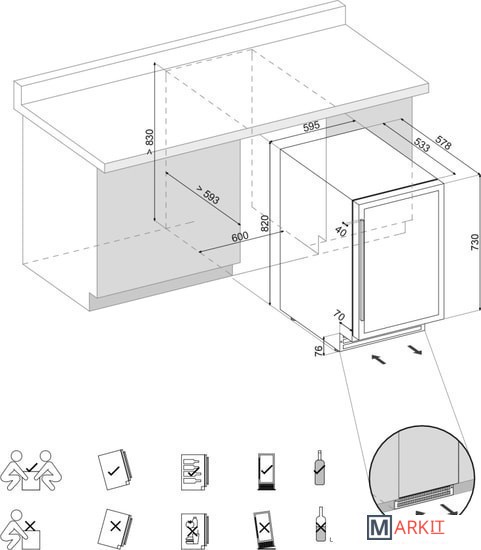 > 830
> 593
600
595
533
578
820
40
730
70
76
MARKIT