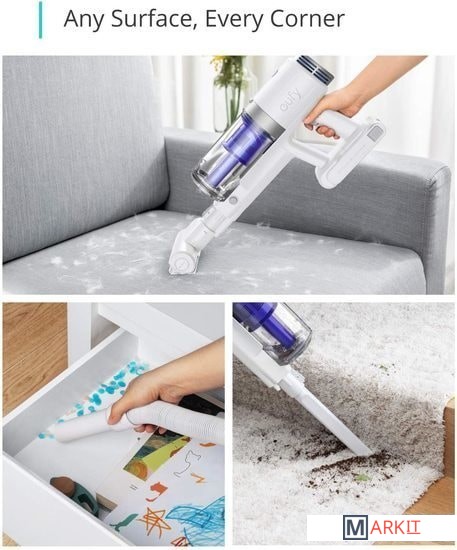 Any Surface, Every Corner

eufy

MARKIT