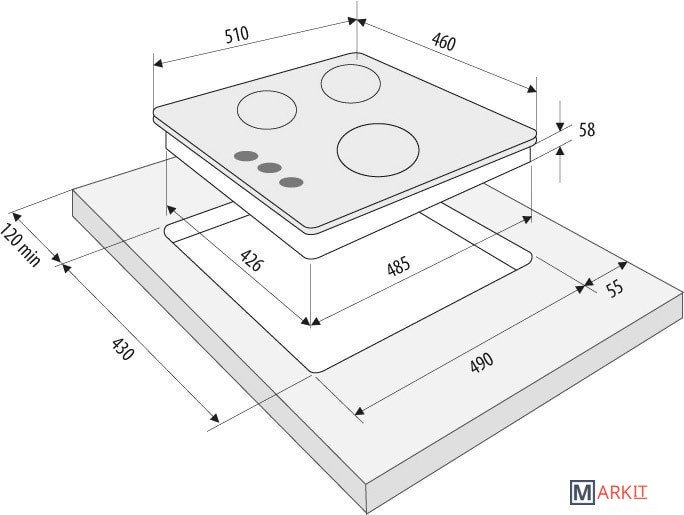 510
460
58
120 min
426
485
55
430
490
MARKIT