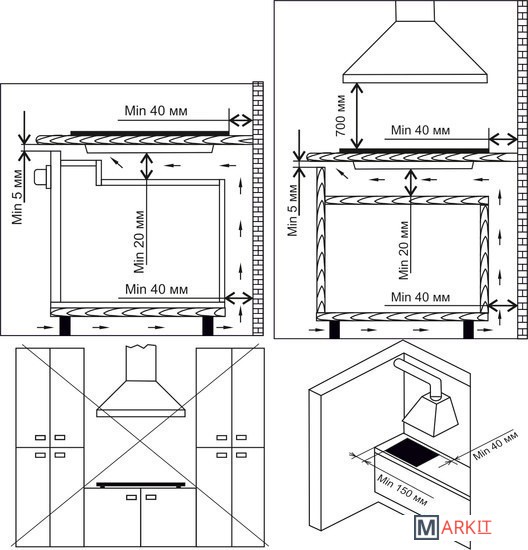 Min 40 мм
Min 5 мм
Min 20 мм
Min 40 мм

700 мм
Min 40 мм
Min 5 мм
Min 20 мм
Min 40 мм

Min 40 мм
Min 150 мм

MARKIT