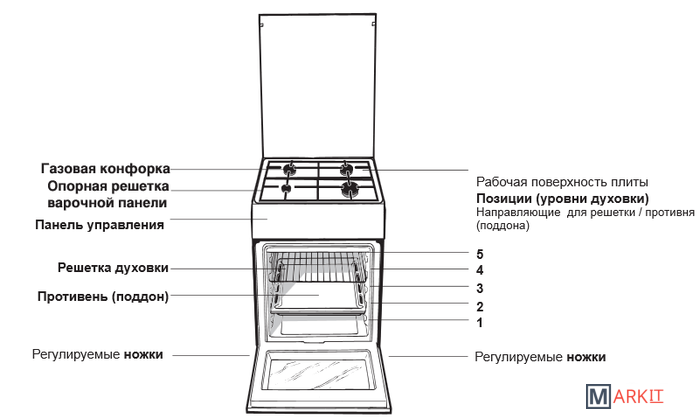 Газовая конфорка
Опорная решетка варочной панели
Панель управления
Решетка духовки
Противень (поддон)
Регулируемые ножки

Рабочая поверхность плиты
Позиции (уровни духовки)
Направляющие для решетки / противня (поддона)
5
4
3
2
1
Регулируемые ножки

MARKIT