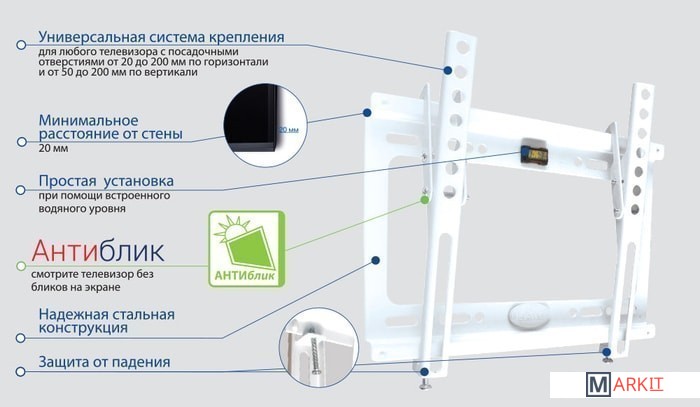 Универсальная система крепления
для любого телевизора с посадочными отверстиями от 20 до 200 мм по горизонтали и от 50 до 200 мм по вертикали

Минимальное расстояние от стены
20 мм

20 мм

Простая установка
при помощи встроенного водяного уровня

Антиблик
смотрите телевизор без бликов на экране

АНТИблик

Надежная стальная конструкция

Защита от падения

MARKIT