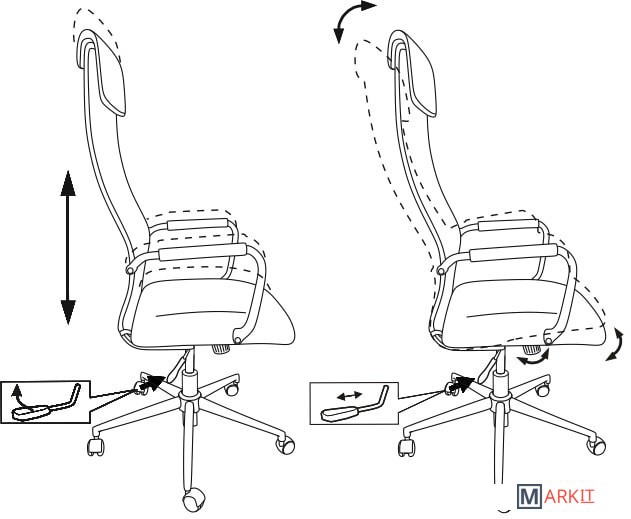 MARKIT