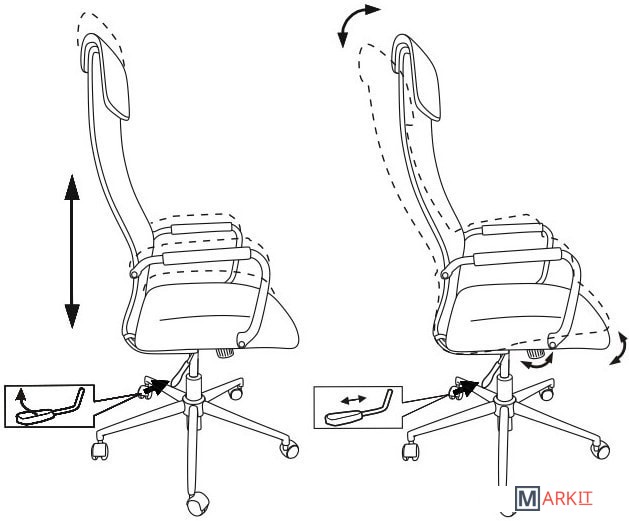 MARKIT