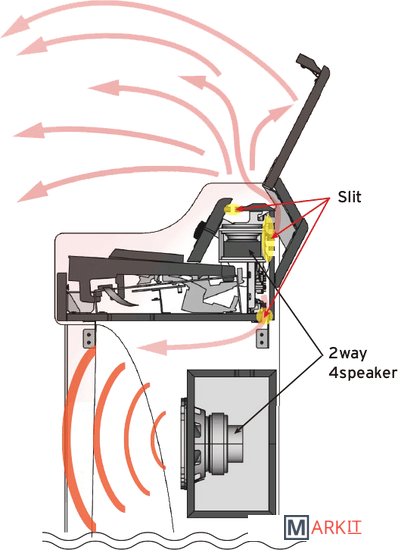 Slit

2way
4speaker

MARKIT