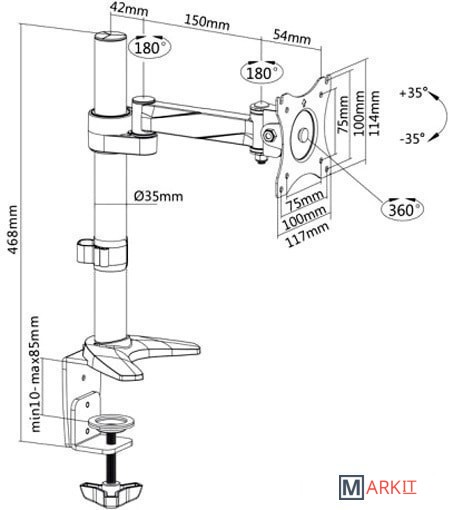 42mm
150mm
54mm
180°
180°
+35°
-35°
75mm
100mm
114mm
Ø35mm
75mm
100mm
117mm
360°
468mm
min10-max85mm
MARKIT