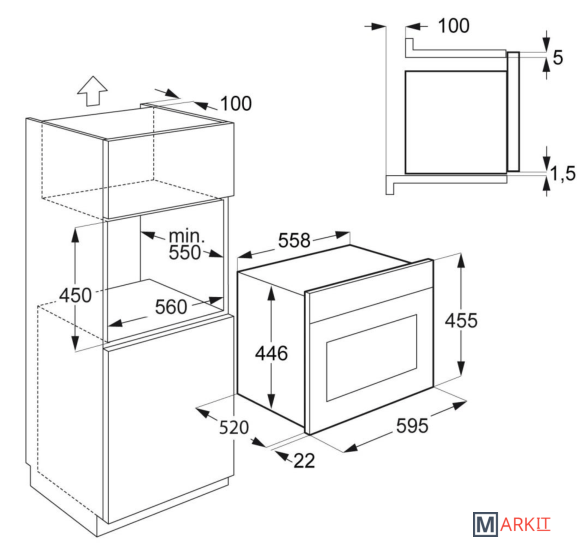 100

5

1,5

100

min.
550

450

560

558

446

455

520

22

595

MARKIT