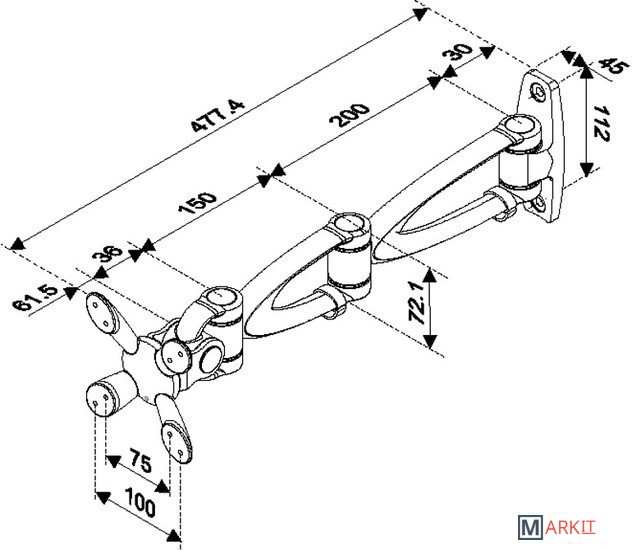 477.4
30
45
200
112
150
36
61.5
72.1
75
100
MARKIT