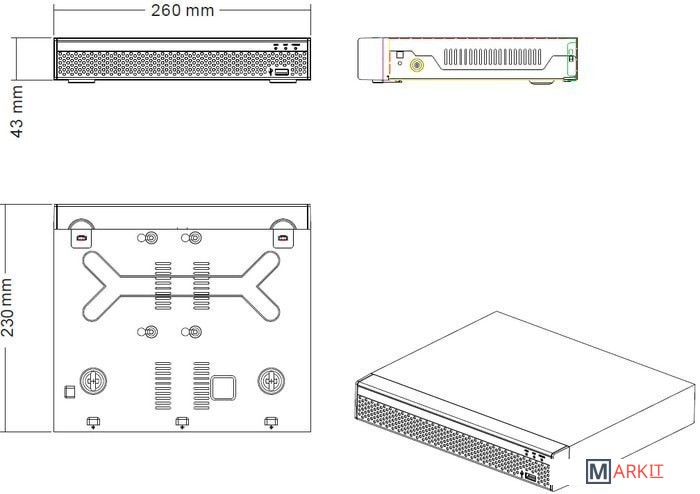 260 mm

43 mm

230 mm

MARKIT