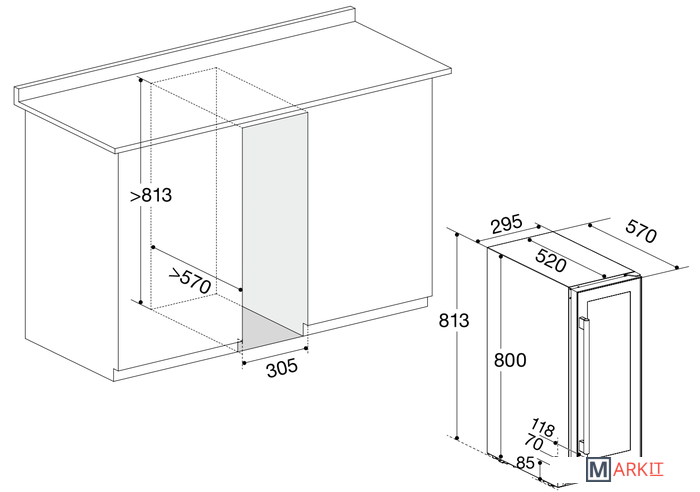 >813
>570
305
295
570
520
813
800
118
70
85
MARKIT