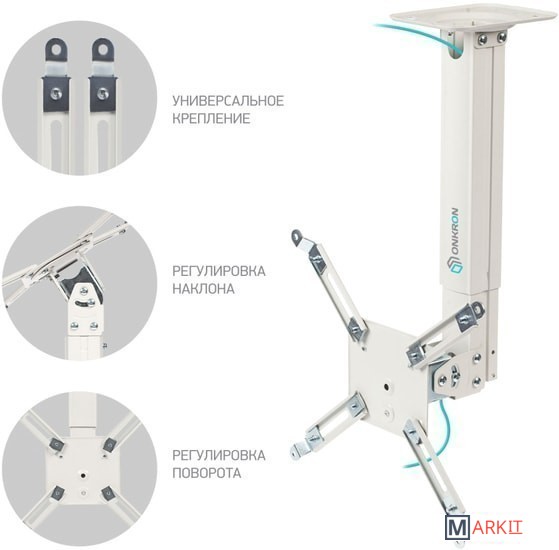 УНИВЕРСАЛЬНОЕ КРЕПЛЕНИЕ

РЕГУЛИРОВКА НАКЛОНА

РЕГУЛИРОВКА ПОВОРОТА

ONKRON

MARKIT