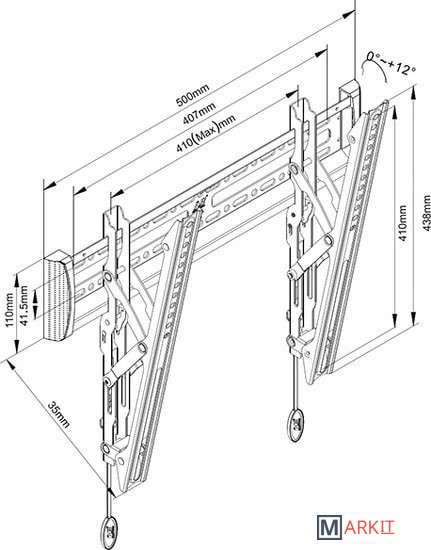 500mm
407mm
410(Max)mm
0°~+12°
410mm
438mm
110mm
41.5mm
35mm
MARKIT