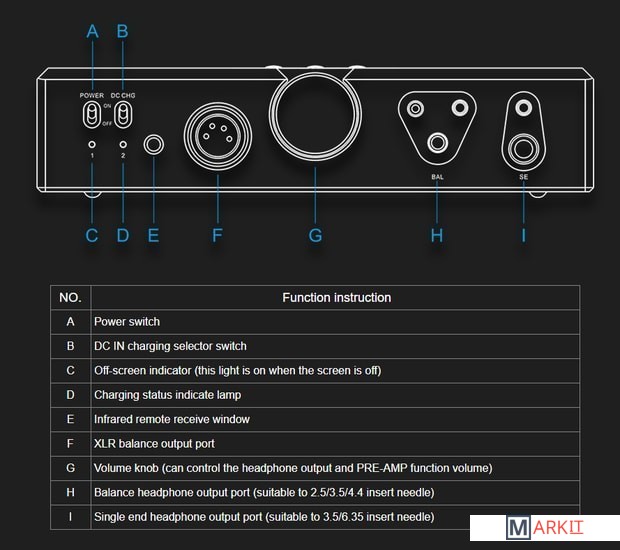 A B

POWER DC CHG
ON
OFF
1 2

BAL SE

C D E F G H I

| NO. | Function instruction |
|---|---|
| A | Power switch |
| B | DC IN charging selector switch |
| C | Off-screen indicator (this light is on when the screen is off) |
| D | Charging status indicate lamp |
| E | Infrared remote receive window |
| F | XLR balance output port |
| G | Volume knob (can control the headphone output and PRE-AMP function volume) |
| H | Balance headphone output port (suitable to 2.5/3.5/4.4 insert needle) |
| I | Single end headphone output port (suitable to 3.5/6.35 insert needle) |

MARKIT