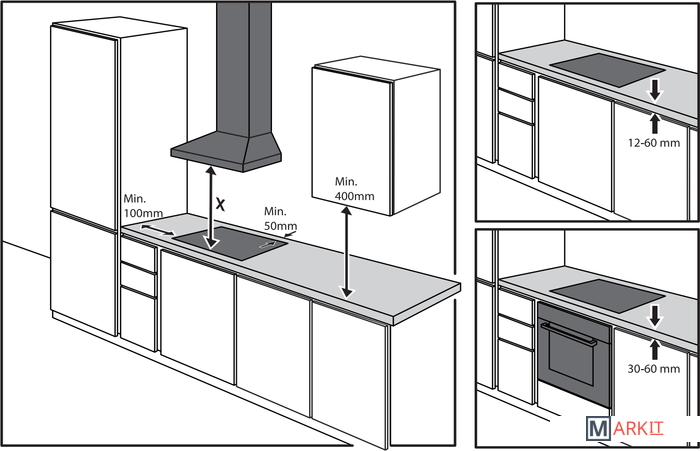 Min. 100mm

X

Min. 50mm

Min. 400mm

12-60 mm

30-60 mm

MARKIT