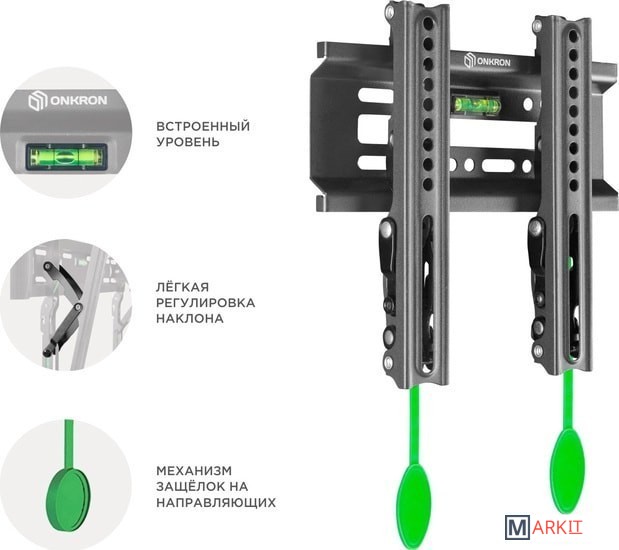 ONKRON

ВСТРОЕННЫЙ УРОВЕНЬ

ЛЁГКАЯ РЕГУЛИРОВКА НАКЛОНА

МЕХАНИЗМ ЗАЩЁЛОК НА НАПРАВЛЯЮЩИХ

ONKRON

MARKIT