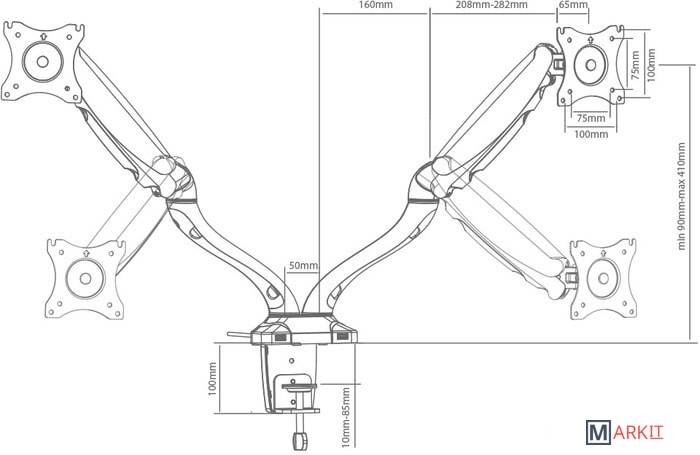 160mm
208mm-282mm
65mm
75mm
100mm
75mm
100mm
min 90mm-max 410mm
50mm
100mm
10mm-85mm
MARKIT