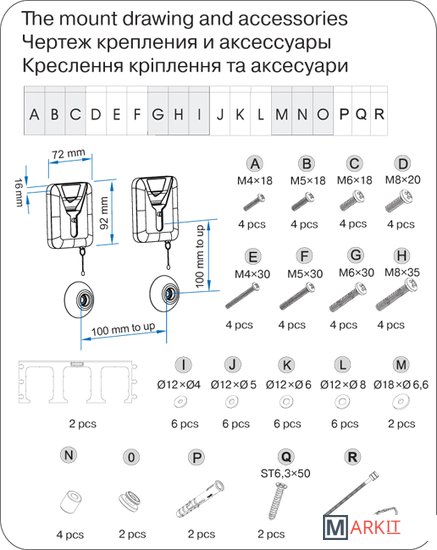 The mount drawing and accessories
Чертеж крепления и аксессуары
Креслення кріплення та аксесуари

| A | B | C | D | E | F | G | H | I | J | K | L | M | N | O | P | Q | R |
|---|---|---|---|---|---|---|---|---|---|---|---|---|---|---|---|---|---|

72 mm
16 mm
92 mm
100 mm to up
100 mm to up

A
M4×18
4 pcs

B
M5×18
4 pcs

C
M6×18
4 pcs

D
M8×20
4 pcs

E
M4×30
4 pcs

F
M5×30
4 pcs

G
M6×30
4 pcs

H
M8×35
4 pcs

2 pcs

I
Ø12×Ø4
6 pcs

J
Ø12×Ø 5
6 pcs

K
Ø12×Ø 6
6 pcs

L
Ø12×Ø 8
6 pcs

M
Ø18×Ø 6,6
2 pcs

N
4 pcs

0
2 pcs

P
2 pcs

Q
ST6,3×50
2 pcs

R

MARKIT