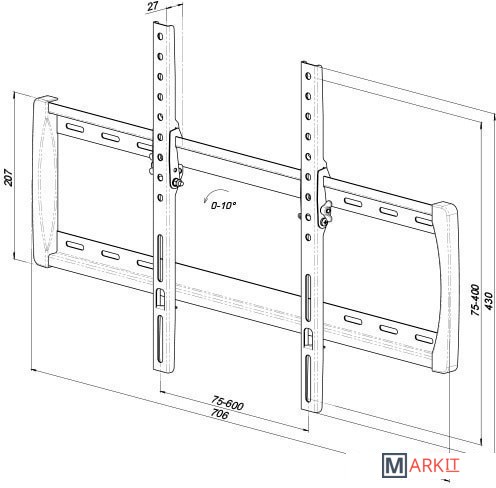 27

207

0-10°

75-400

430

75-600

706

MARKIT