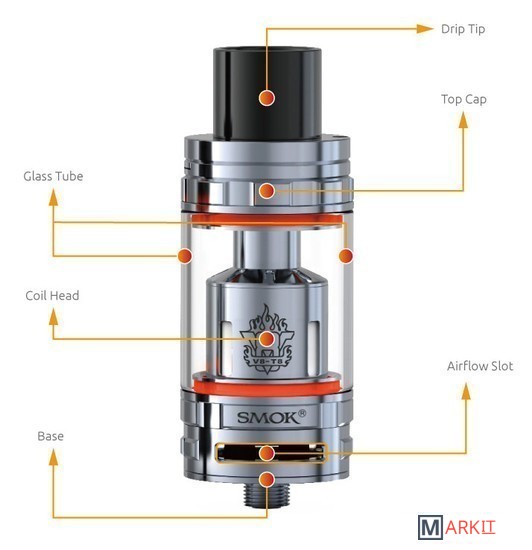 Drip Tip

Top Cap

Glass Tube

Coil Head

V8-T8

Airflow Slot

SMOK®

Base

MARKIT