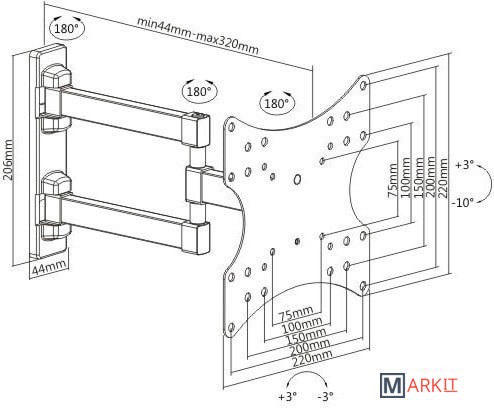 180°

min44mm-max320mm

180°

180°

206mm

44mm

75mm
100mm
150mm
200mm
220mm

+3°

-10°

75mm
100mm
150mm
200mm
220mm

+3°
-3°

MARKIT