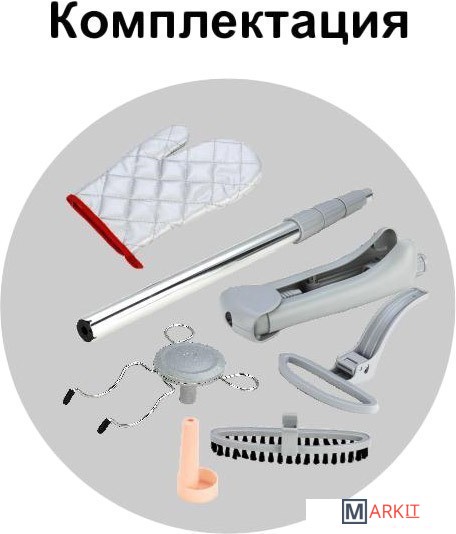 Комплектация

MARKIT